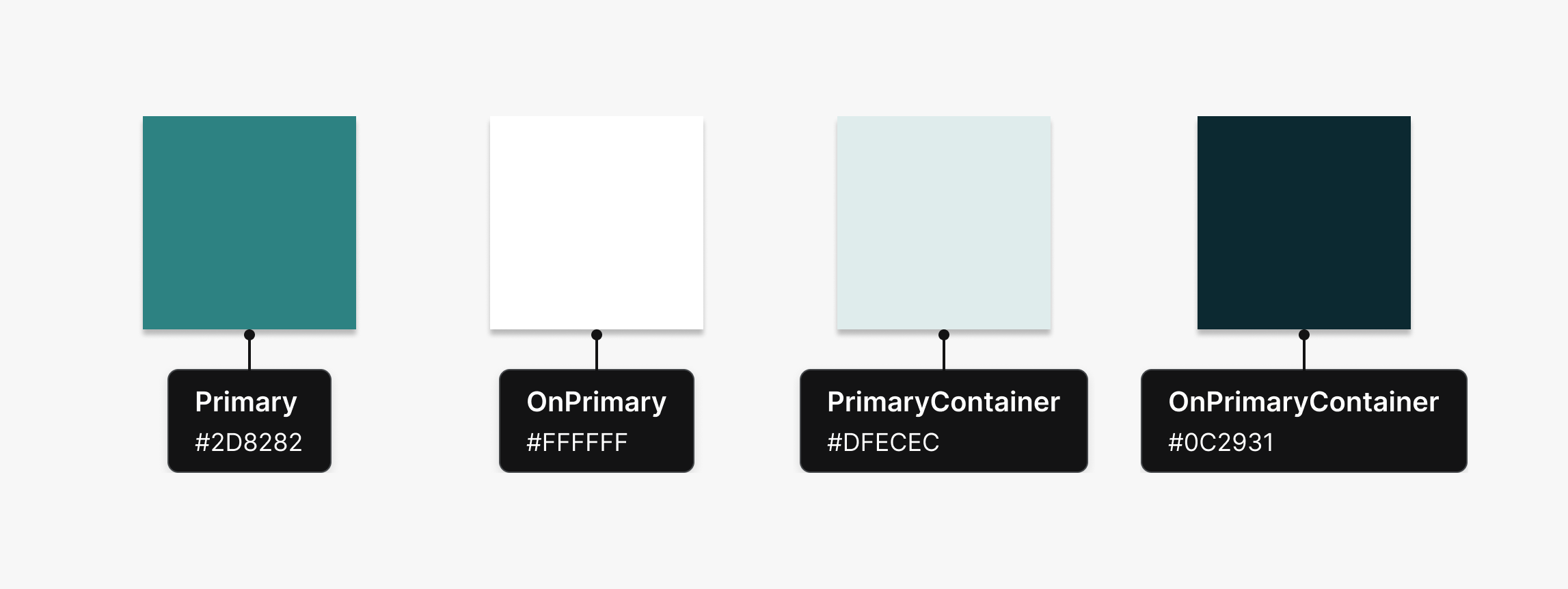 Primary
#2D8282

OnPrimary
#FFFFFF

PrimaryContainer
#DFECEC

OnPrimaryContainer
#0C2931